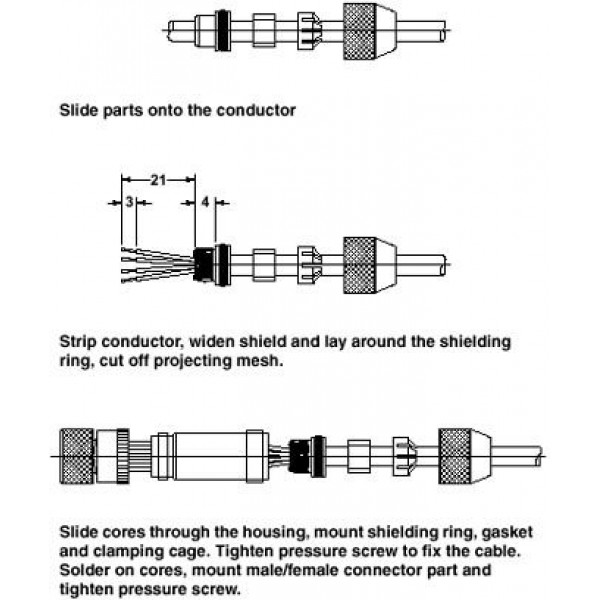 Slide parts onto the conductor

21
3
4

Strip conductor, widen shield and lay around the shielding ring, cut off projecting mesh.

Slide cores through the housing, mount shielding ring, gasket and clamping cage. Tighten pressure screw to fix the cable. Solder on cores, mount male/female connector part and tighten pressure screw.